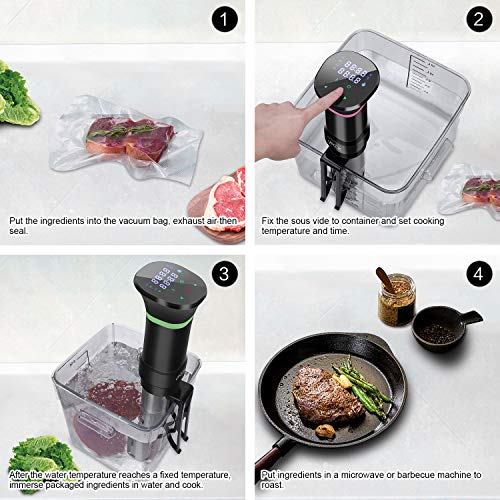 1

Put the ingredients into the vacuum bag, exhaust air then seal.

2

Fix the sous vide to container and set cooking temperature and time.

3

After the water temperature reaches a fixed temperature, immerse packaged ingredients in water and cook.

4

Put ingredients in a microwave or barbecue machine to roast.