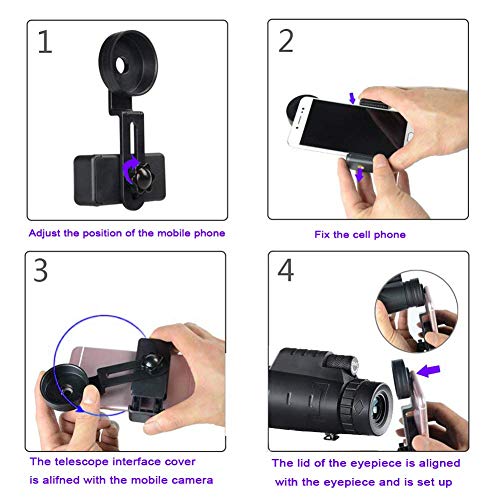 1

Adjust the position of the mobile phone

2

Fix the cell phone

3

The telescope interface cover is alifned with the mobile camera

4

The lid of the eyepiece is aligned with the eyepiece and is set up