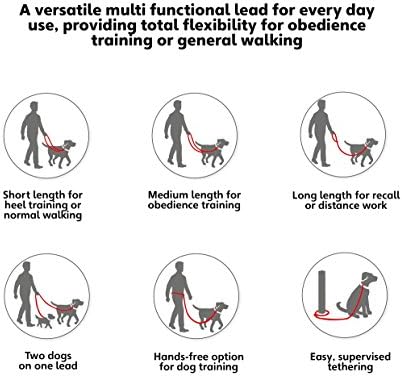 A versatile multi functional lead for every day use, providing total flexibility for obedience training or general walking

Short length for heel training or normal walking

Medium length for obedience training

Long length for recall or distance work

Two dogs on one lead

Hands-free option for dog training

Easy, supervised tethering