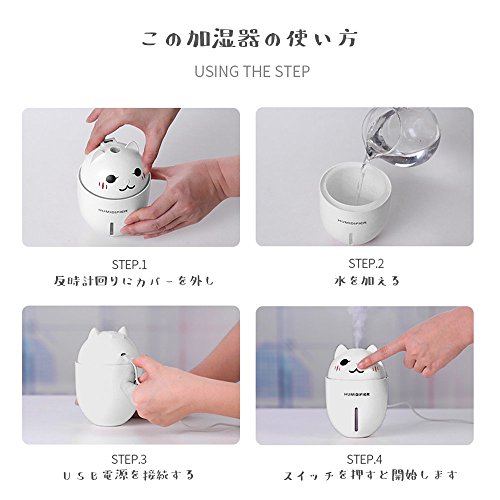 この加湿器の使い方

USING THE STEP

HUMIDIFIER

STEP.1
反時計回りにカバーを外し

HUMIDIFIER

STEP.2
水を加える

STEP.3
USB電源を接続する

HUMIDIFIER

STEP.4
スイッチを押すと開始します