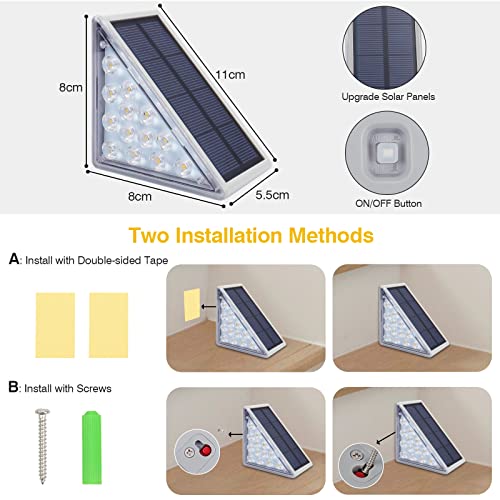 8cm

11cm

8cm

5.5cm

Upgrade Solar Panels

ON/OFF Button

Two Installation Methods

A: Install with Double-sided Tape

B: Install with Screws