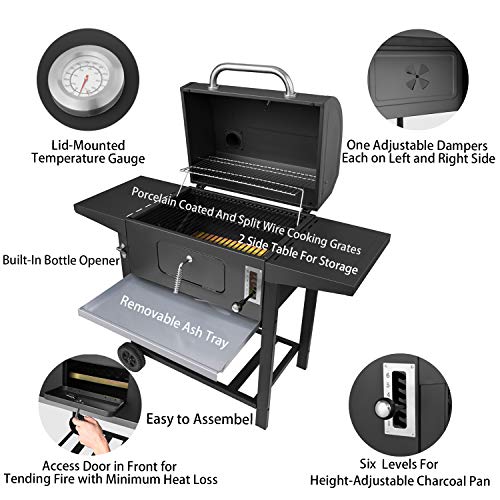 Lid-Mounted Temperature Gauge

One Adjustable Dampers Each on Left and Right Side

Porcelain Coated And Split Wire Cooking Grates

2 Side Table For Storage

Built-In Bottle Opener

Removable Ash Tray

Easy to Assembel

Access Door in Front for Tending Fire with Minimum Heat Loss

Six Levels For Height-Adjustable Charcoal Pan