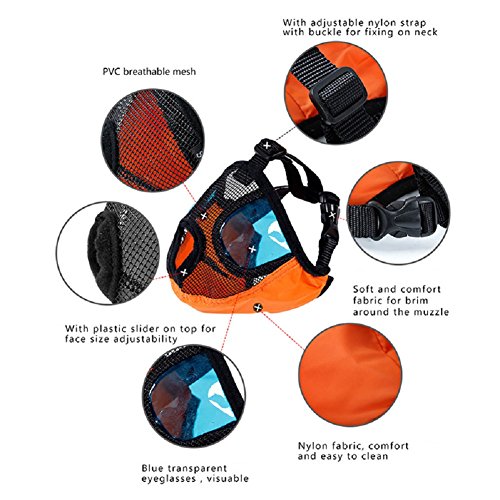 With adjustable nylon strap with buckle for fixing on neck

PVC breathable mesh

Soft and comfort fabric for brim around the muzzle

With plastic slider on top for face size adjustability

Nylon fabric, comfort and easy to clean

Blue transparent eyeglasses , visuable