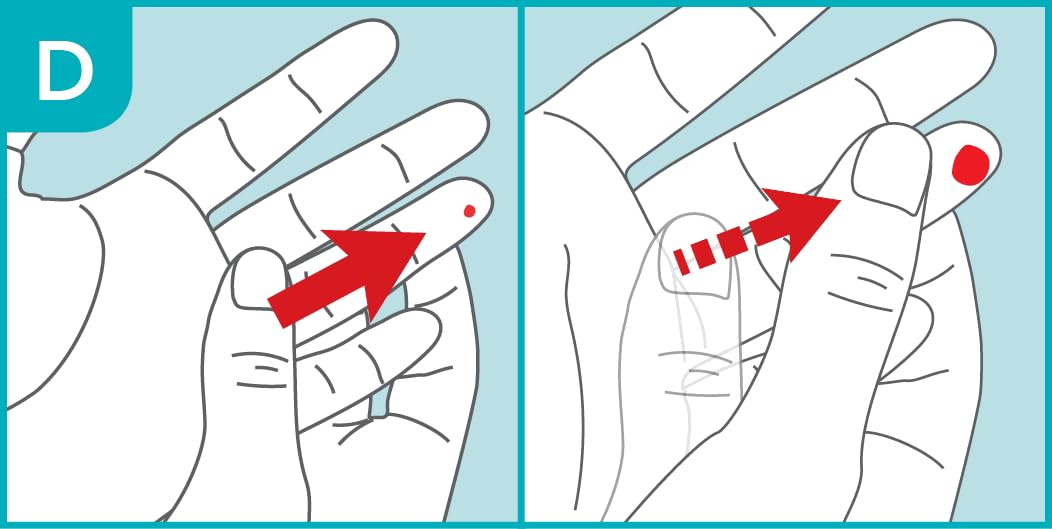 D