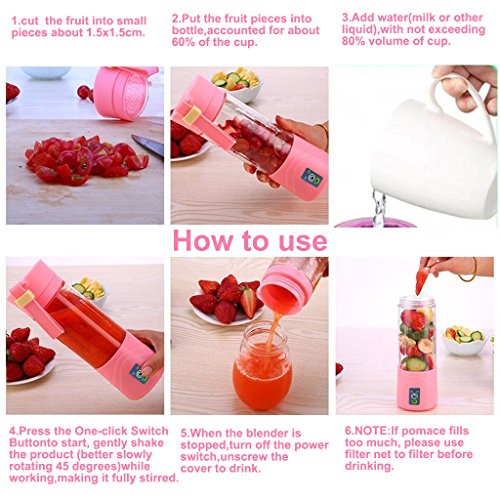 1.cut the fruit into small pieces about 1.5x1.5cm.

2.Put the fruit pieces into bottle,accounted for about 60% of the cup.

3.Add water(milk or other liquid),with not exceeding 80% volume of cup.

How to use

4.Press the One-click Switch Buttonto start, gently shake the product (better slowly rotating 45 degrees)while working,making it fully stirred.

5.When the blender is stopped,turn off the power switch,unscrew the cover to drink.

6.NOTE:If pomace fills too much, please use filter net to filter before drinking.