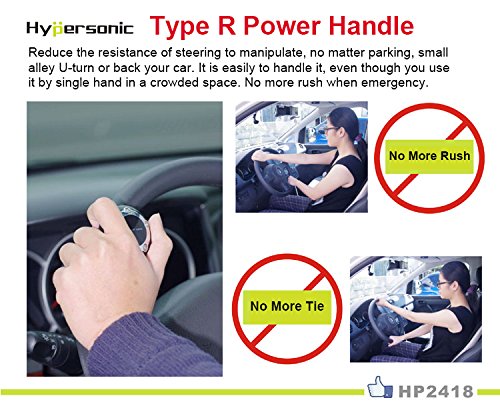 Hypersonic Type R Power Handle

Reduce the resistance of steering to manipulate, no matter parking, small alley U-turn or back your car. It is easily to handle it, even though you use it by single hand in a crowded space. No more rush when emergency.

No More Rush

No More Tie

HP2418