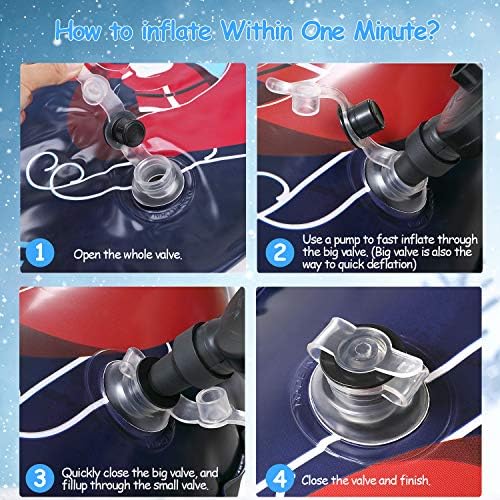 How to inflate Within One Minute?

1 Open the whole valve.

2 Use a pump to fast inflate through the big valve. (Big valve is also the way to quick deflation)

3 Quickly close the big valve, and fillup through the small valve.

4 Close the valve and finish.