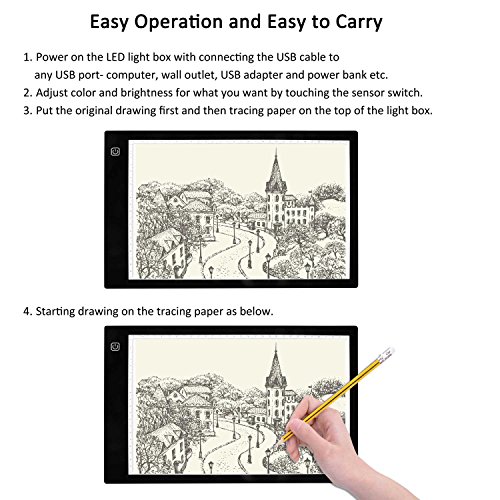 Easy Operation and Easy to Carry

1. Power on the LED light box with connecting the USB cable to any USB port- computer, wall outlet, USB adapter and power bank etc.
2. Adjust color and brightness for what you want by touching the sensor switch.
3. Put the original drawing first and then tracing paper on the top of the light box.

4. Starting drawing on the tracing paper as below.