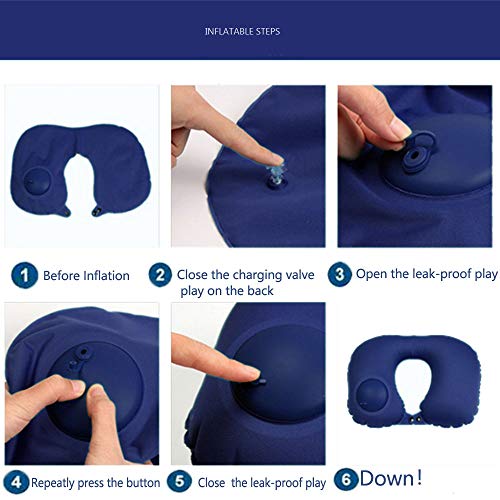 INFLATABLE STEPS

1 Before Inflation

2 Close the charging valve play on the back

3 Open the leak-proof play

4 Repeatly press the button

5 Close the leak-proof play

6 Down!