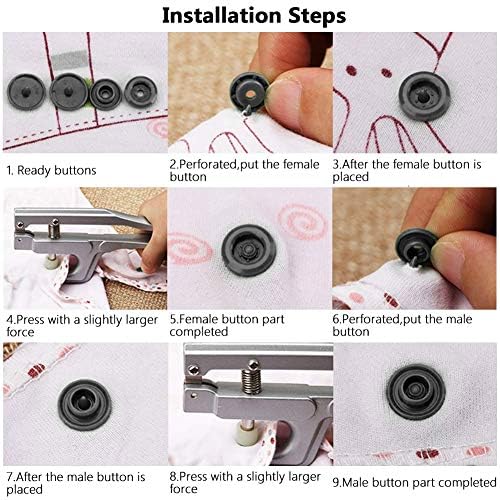 Installation Steps

1. Ready buttons

2.Perforated,put the female button

3.After the female button is placed

4.Press with a slightly larger force

5.Female button part completed

6.Perforated,put the male button

7.After the male button is placed

8.Press with a slightly larger force

9.Male button part completed