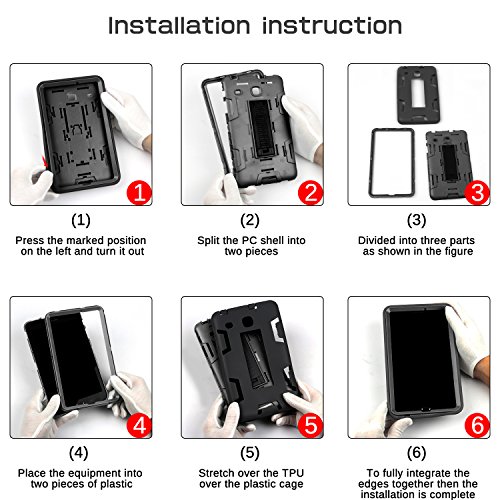 Installation instruction

1

(1)

Press the marked position on the left and turn it out

2

(2)

Split the PC shell into two pieces

3

(3)

Divided into three parts as shown in the figure

4

(4)

Place the equipment into two pieces of plastic

5

(5)

Stretch over the TPU over the plastic cage

6

(6)

To fully integrate the edges together then the installation is complete