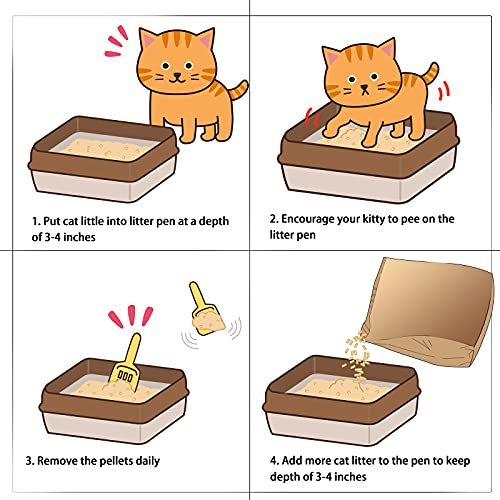 1. Put cat little into litter pen at a depth of 3-4 inches

2. Encourage your kitty to pee on the litter pen

3. Remove the pellets daily

4. Add more cat litter to the pen to keep depth of 3-4 inches