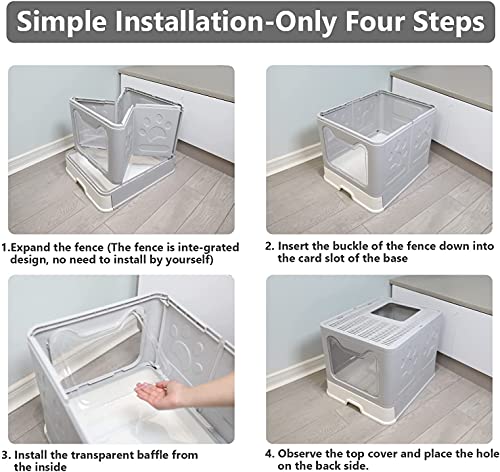 Simple Installation-Only Four Steps

1.Expand the fence (The fence is inte-grated design, no need to install by yourself)

2. Insert the buckle of the fence down into the card slot of the base

3. Install the transparent baffle from the inside

4. Observe the top cover and place the hole on the back side.