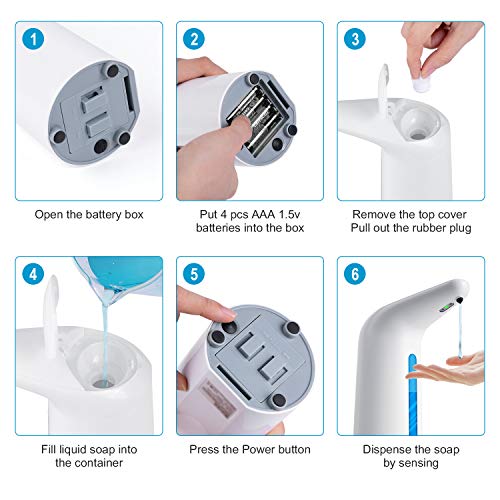 1

Open the battery box

2

Put 4 pcs AAA 1.5v batteries into the box

3

Remove the top cover
Pull out the rubber plug

4

Fill liquid soap into the container

5

Press the Power button

6

Dispense the soap by sensing