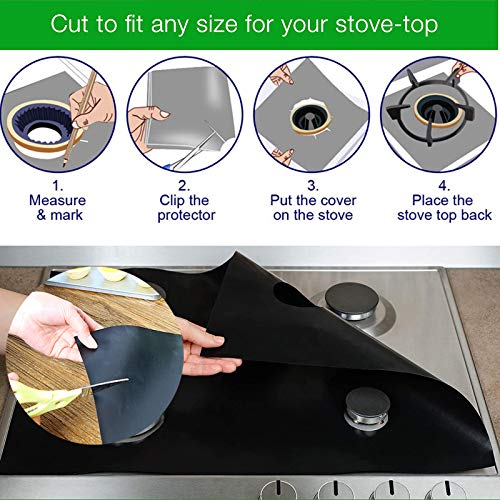 Cut to fit any size for your stove-top

1.
Measure & mark

2.
Clip the protector

3.
Put the cover on the stove

4.
Place the stove top back