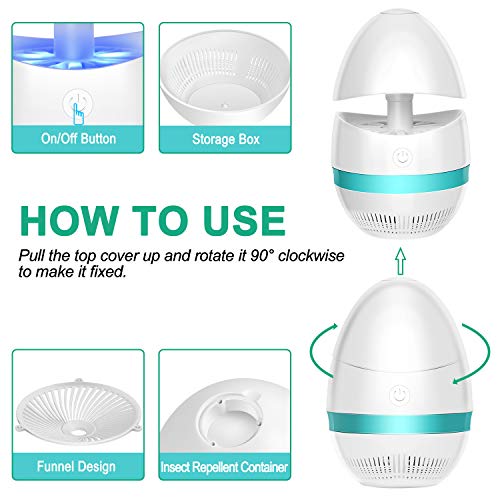 On/Off Button

Storage Box

HOW TO USE

Pull the top cover up and rotate it 90° clockwise to make it fixed.

Funnel Design

Insect Repellent Container