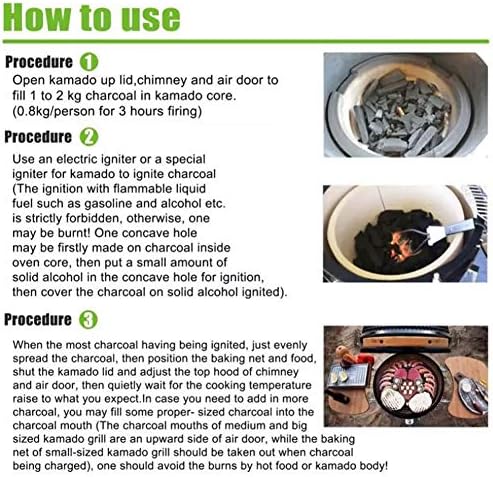 How to use

Procedure 1
Open kamado up lid,chimney and air door to fill 1 to 2 kg charcoal in kamado core. (0.8kg/person for 3 hours firing)

Procedure 2
Use an electric igniter or a special igniter for kamado to ignite charcoal (The ignition with flammable liquid fuel such as gasoline and alcohol etc. is strictly forbidden, otherwise, one may be burnt! One concave hole may be firstly made on charcoal inside oven core, then put a small amount of solid alcohol in the concave hole for ignition, then cover the charcoal on solid alcohol ignited).

Procedure 3
When the most charcoal having being ignited, just evenly spread the charcoal, then position the baking net and food, shut the kamado lid and adjust the top hood of chimney and air door, then quietly wait for the cooking temperature raise to what you expect.In case you need to add in more charcoal, you may fill some proper- sized charcoal into the charcoal mouth (The charcoal mouths of medium and big sized kamado grill are an upward side of air door, while the baking net of small-sized kamado grill should be taken out when charcoal being charged), one should avoid the burns by hot food or kamado body!