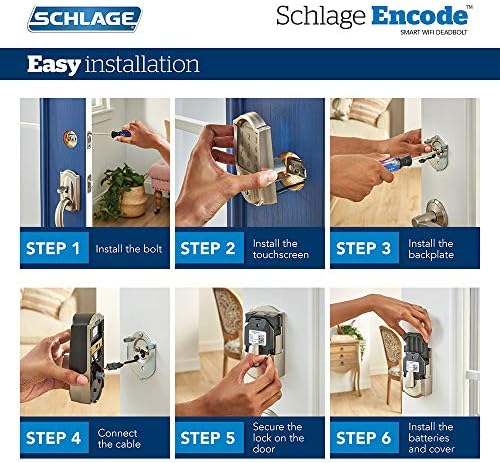 SCHLAGE

Schlage Encode™
SMART WIFI DEADBOLT

Easy installation

STEP 1 Install the bolt

STEP 2 Install the touchscreen

STEP 3 Install the backplate

STEP 4 Connect the cable

STEP 5 Secure the lock on the door

STEP 6 Install the batteries and cover