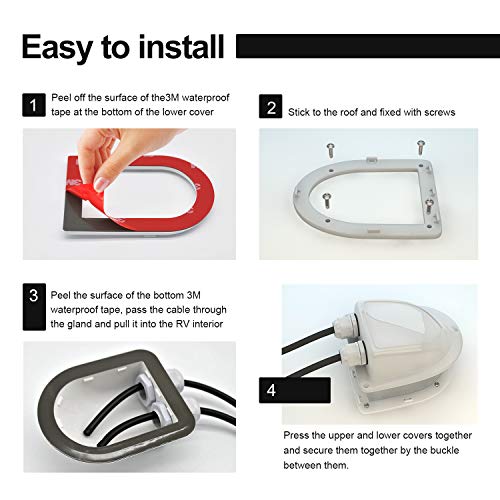 Easy to install

1 Peel off the surface of the3M waterproof tape at the bottom of the lower cover

2 Stick to the roof and fixed with screws

3 Peel the surface of the bottom 3M waterproof tape, pass the cable through the gland and pull it into the RV interior

4

Press the upper and lower covers together and secure them together by the buckle between them.