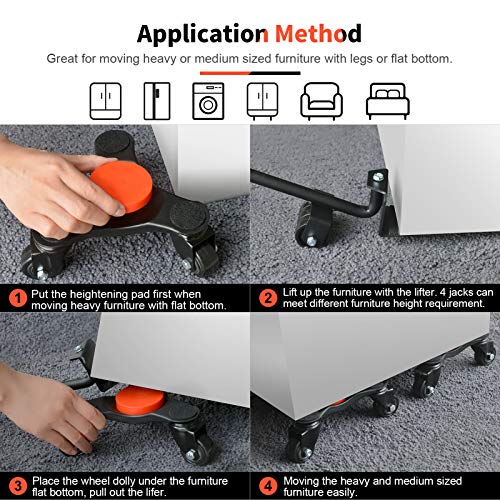 Application Method
Great for moving heavy or medium sized furniture with legs or flat bottom.

1 Put the heightening pad first when moving heavy furniture with flat bottom.

2 Lift up the furniture with the lifter. 4 jacks can meet different furniture height requirement.

3 Place the wheel dolly under the furniture flat bottom, pull out the lifer.

4 Moving the heavy and medium sized furniture easily.