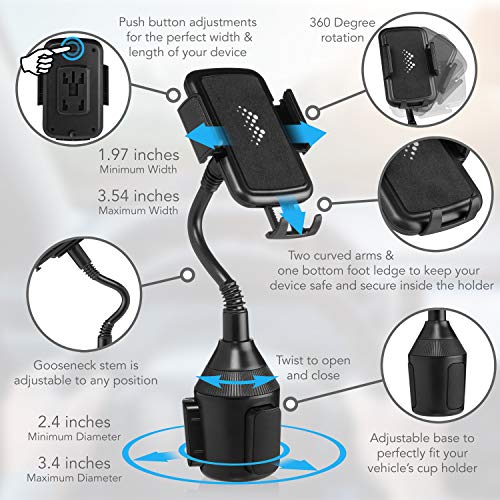 Push button adjustments for the perfect width & length of your device

360 Degree rotation

1.97 inches
Minimum Width

3.54 inches
Maximum Width

Two curved arms & one bottom foot ledge to keep your device safe and secure inside the holder

Gooseneck stem is adjustable to any position

Twist to open and close

2.4 inches
Minimum Diameter

3.4 inches
Maximum Diameter

Adjustable base to perfectly fit your vehicle's cup holder