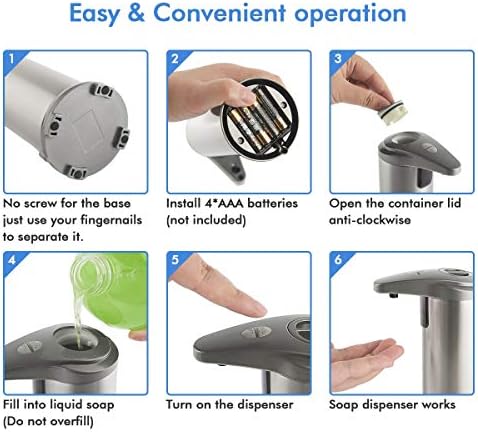 Easy & Convenient operation

1

No screw for the base just use your fingernails to separate it.

2

Install 4*AAA batteries (not included)

3

Open the container lid anti-clockwise

4

Fill into liquid soap (Do not overfill)

5

Turn on the dispenser

6

Soap dispenser works