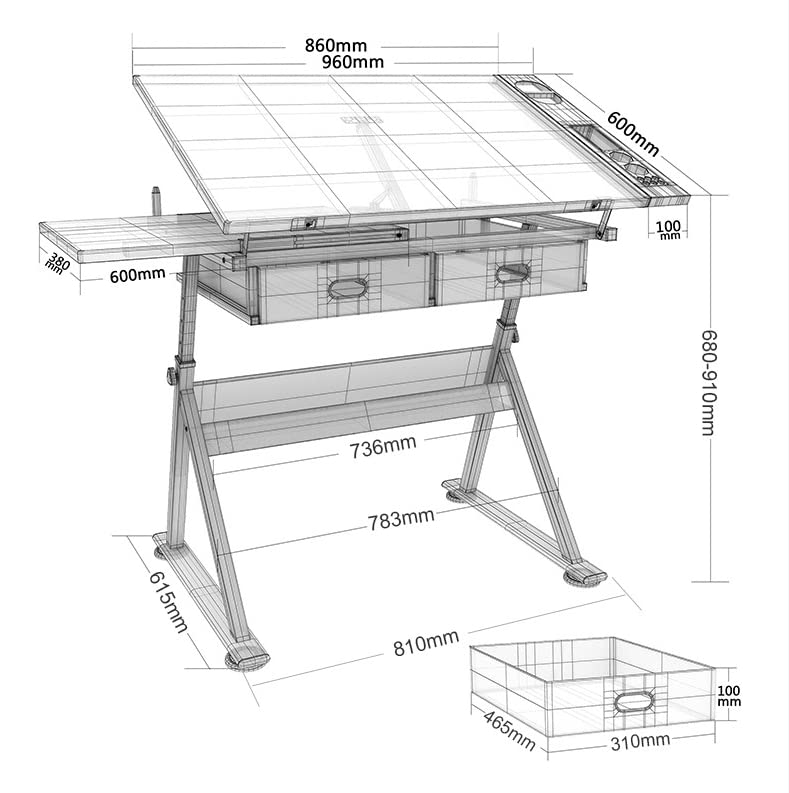 860mm
960mm
600mm
100 mm
380 mm
600mm
680-910mm
736mm
783mm
615mm
810mm
100 mm
465mm
310mm