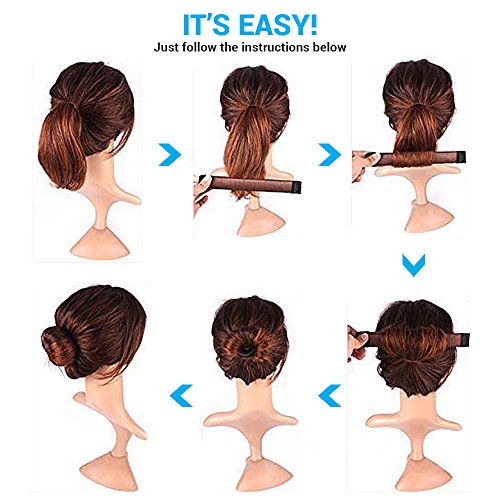 IT'S EASY!
Just follow the instructions below