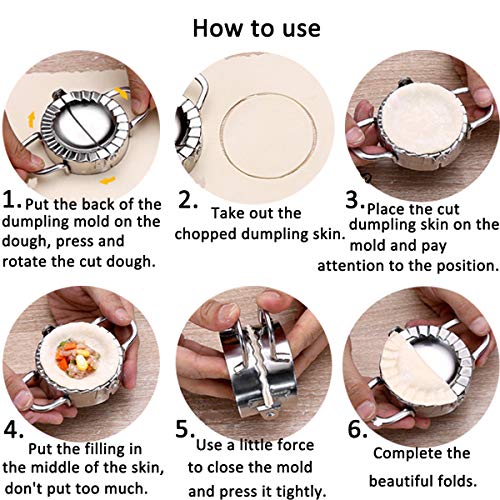 How to use

1. Put the back of the dumpling mold on the dough, press and rotate the cut dough.

2. Take out the chopped dumpling skin.

3. Place the cut dumpling skin on the mold and pay attention to the position.

4. Put the filling in the middle of the skin, don't put too much.

5. Use a little force to close the mold and press it tightly.

6. Complete the beautiful folds.