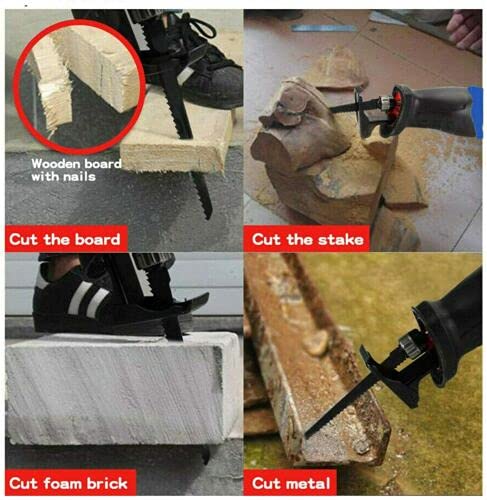 Wooden board with nails

Cut the board

Cut the stake

Cut foam brick

Cut metal