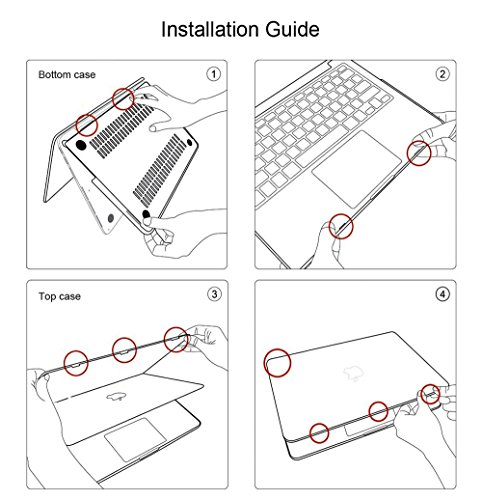 Installation Guide

Bottom case

1

2

Top case

3

4