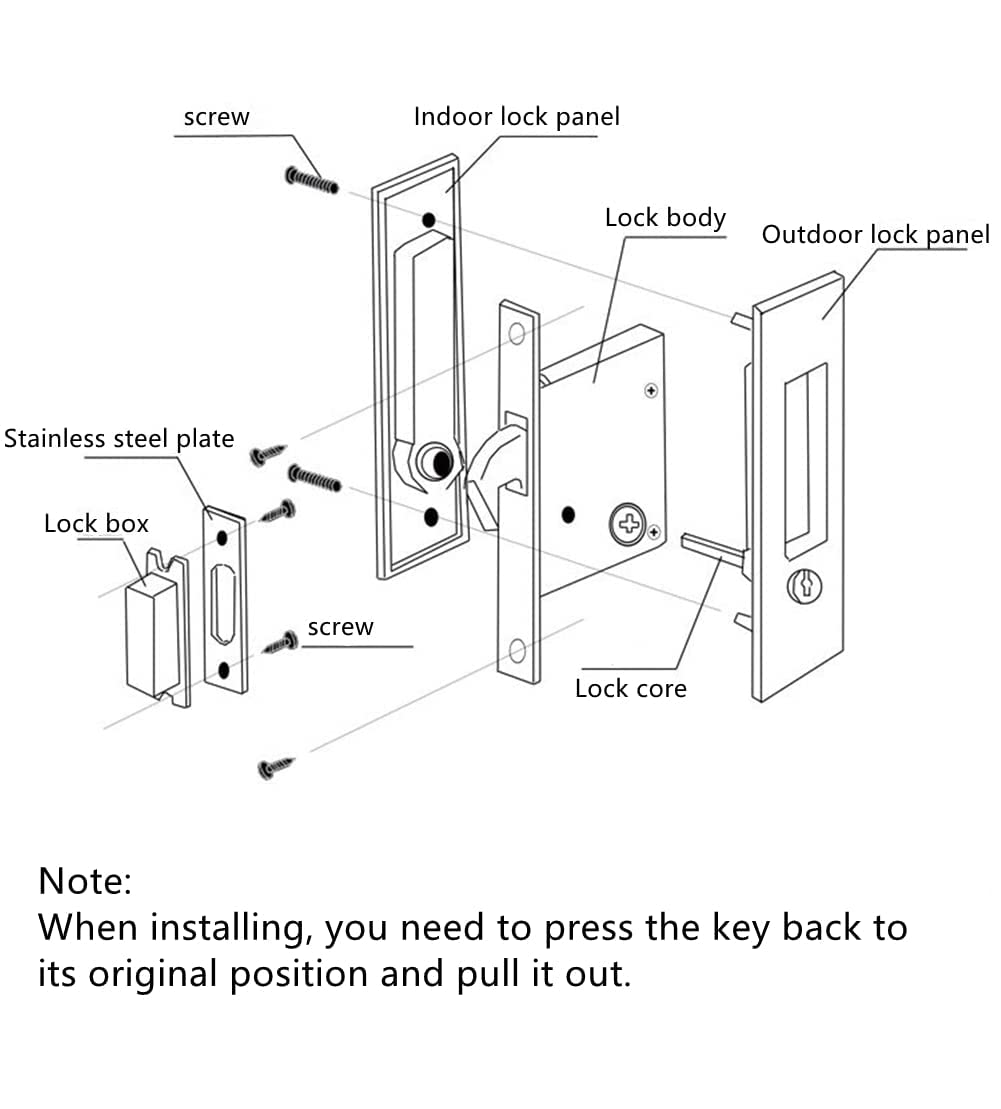 screw
Indoor lock panel
Lock body
Outdoor lock panel
Stainless steel plate
Lock box
screw
Lock core

Note:
When installing, you need to press the key back to its original position and pull it out.