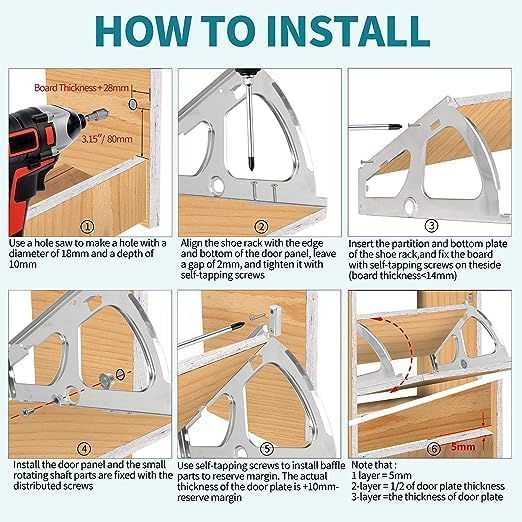 HOW TO INSTALL

Board Thickness + 28mm

3.15"/ 80mm

①

Use a hole saw to make a hole with a diameter of 18mm and a depth of 10mm

②

Align the shoe rack with the edge and bottom of the door panel, leave a gap of 2mm, and tighten it with self-tapping screws

③

Insert the partition and bottom plate of the shoe rack,and fix the board with self-tapping screws on theside (board thickness<14mm)

④

Install the door panel and the small rotating shaft parts are fixed with the distributed screws

⑤

Use self-tapping screws to install baffle parts to reserve margin. The actual thickness of the door plate is +10mm-reserve margin

⑥

5mm

Note that :
1 layer = 5mm
2-layer = 1/2 of door plate thickness
3-layer =the thickness of door plate