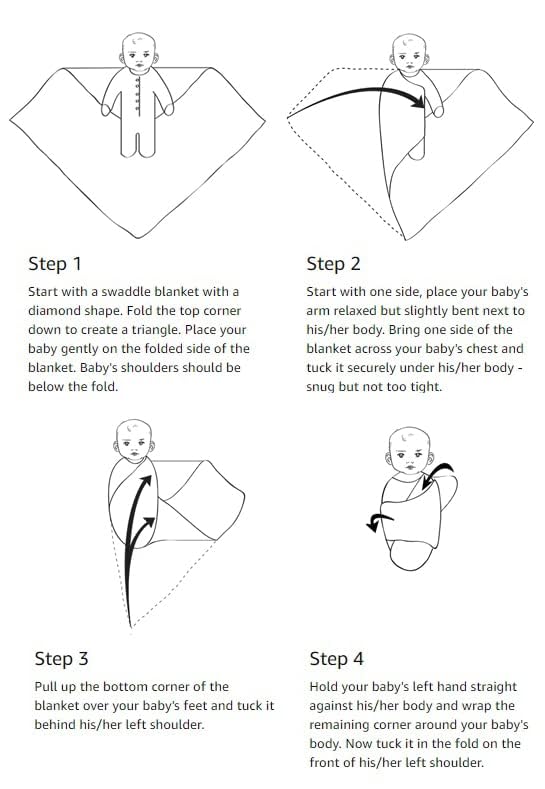 Step 1

Start with a swaddle blanket with a diamond shape. Fold the top corner down to create a triangle. Place your baby gently on the folded side of the blanket. Baby's shoulders should be below the fold.

Step 2

Start with one side, place your baby's arm relaxed but slightly bent next to his/her body. Bring one side of the blanket across your baby's chest and tuck it securely under his/her body - snug but not too tight.

Step 3

Pull up the bottom corner of the blanket over your baby's feet and tuck it behind his/her left shoulder.

Step 4

Hold your baby's left hand straight against his/her body and wrap the remaining corner around your baby's body. Now tuck it in the fold on the front of his/her left shoulder.