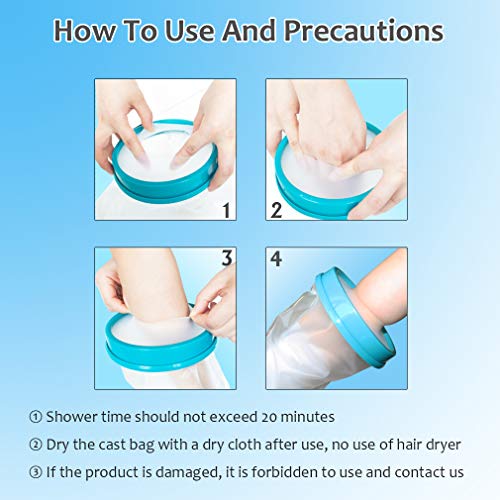 How To Use And Precautions

1

2

3

4

① Shower time should not exceed 20 minutes

② Dry the cast bag with a dry cloth after use, no use of hair dryer

③ If the product is damaged, it is forbidden to use and contact us