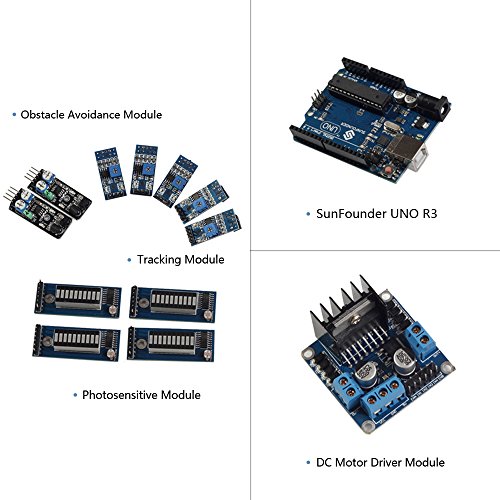 • Obstacle Avoidance Module

• Tracking Module

• Photosensitive Module

UNO

SUNFOUNDER

• SunFounder UNO R3

• DC Motor Driver Module