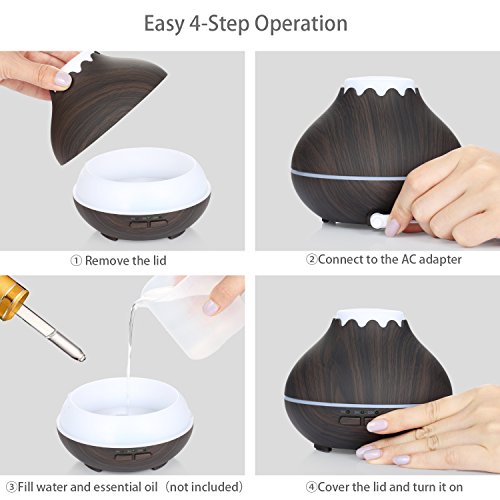 Easy 4-Step Operation

① Remove the lid

②Connect to the AC adapter

③Fill water and essential oil（not included)

④Cover the lid and turn it on