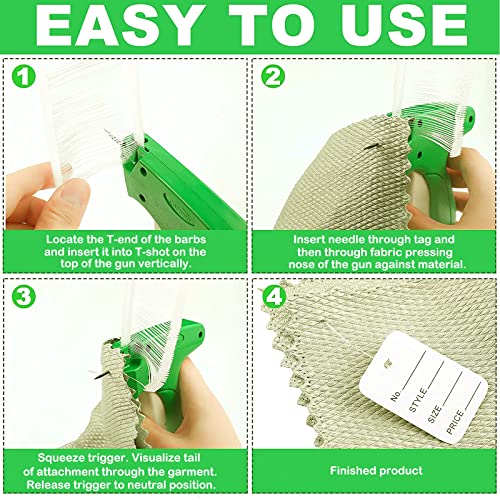 EASY TO USE

1

Locate the T-end of the barbs and insert it into T-shot on the top of the gun vertically.

2

Insert needle through tag and then through fabric pressing nose of the gun against material.

3

Squeeze trigger. Visualize tail of attachment through the garment. Release trigger to neutral position.

4

No.
STYLE
SIZE
PRICE

Finished product