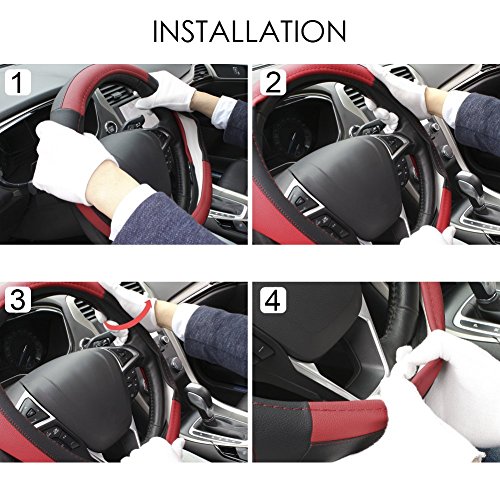 INSTALLATION

1

2

3

4