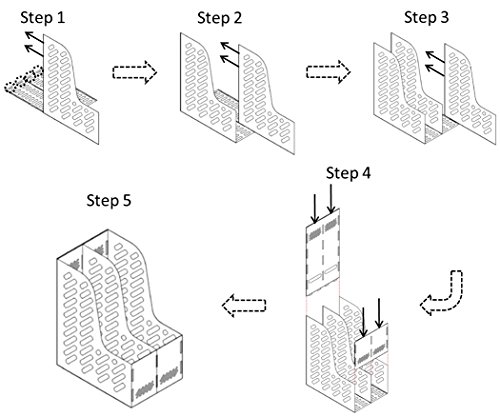 Step 1

Step 2

Step 3

Step 4

Step 5