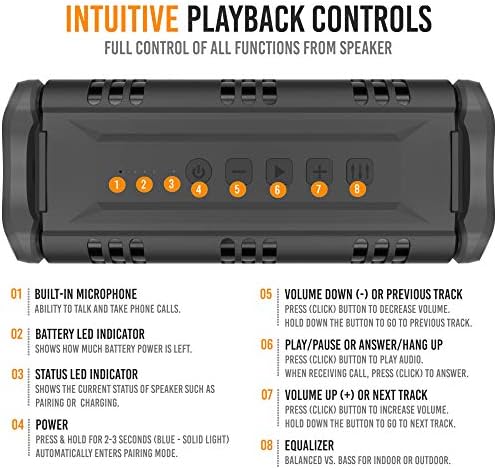 INTUITIVE PLAYBACK CONTROLS
FULL CONTROL OF ALL FUNCTIONS FROM SPEAKER

1 2 3 4 5 6 7 8

01 BUILT-IN MICROPHONE
ABILITY TO TALK AND TAKE PHONE CALLS.

02 BATTERY LED INDICATOR
SHOWS HOW MUCH BATTERY POWER IS LEFT.

03 STATUS LED INDICATOR
SHOWS THE CURRENT STATUS OF SPEAKER SUCH AS PAIRING OR CHARGING.

04 POWER
PRESS & HOLD FOR 2-3 SECONDS (BLUE - SOLID LIGHT) AUTOMATICALLY ENTERS PAIRING MODE.

05 VOLUME DOWN (-) OR PREVIOUS TRACK
PRESS (CLICK) BUTTON TO DECREASE VOLUME.
HOLD DOWN THE BUTTON TO GO TO PREVIOUS TRACK.

06 PLAY/PAUSE OR ANSWER/HANG UP
PRESS (CLICK) BUTTON TO PLAY AUDIO.
WHEN RECEIVING CALL, PRESS (CLICK) TO ANSWER.

07 VOLUME UP (+) OR NEXT TRACK
PRESS (CLICK) BUTTON TO INCREASE VOLUME.
HOLD DOWN THE BUTTON TO GO TO NEXT TRACK.

08 EQUALIZER
BALANCED VS. BASS FOR INDOOR OR OUTDOOR.