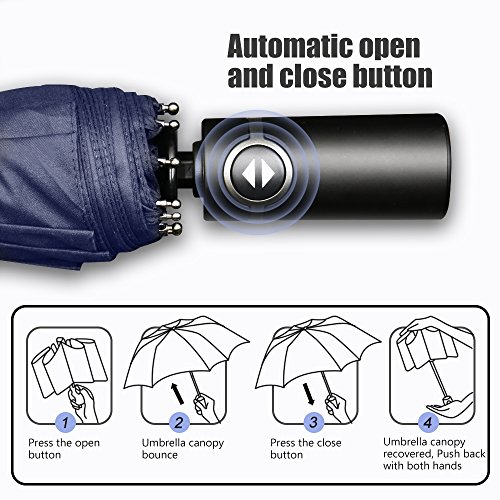 Automatic open and close button

1
Press the open button

2
Umbrella canopy bounce

3
Press the close button

4
Umbrella canopy recovered, Push back with both hands