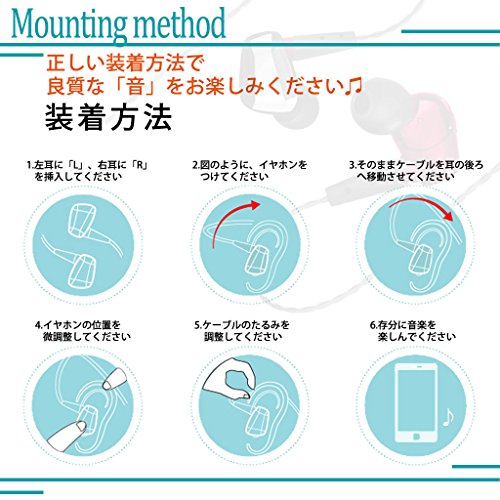 Mounting method

正しい装着方法で
良質な「音」をお楽しみください♫

装着方法

1.左耳に「L」、右耳に「R」を挿入してください

2.図のように、イヤホンをつけてください

3.そのままケーブルを耳の後ろへ移動させてください

4.イヤホンの位置を微調整してください

5.ケーブルのたるみを調整してください

6.存分に音楽を楽しんでください