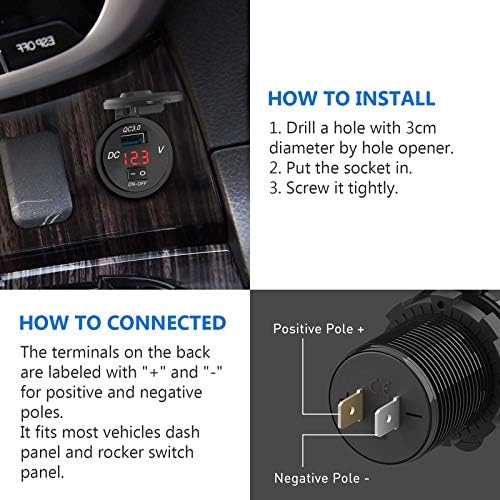 ESP OFF

QC3.0
DC 12.3 V
ON-OFF

HOW TO INSTALL
1. Drill a hole with 3cm diameter by hole opener.
2. Put the socket in.
3. Screw it tightly.

HOW TO CONNECTED
The terminals on the back are labeled with "+" and "-" for positive and negative poles.
It fits most vehicles dash panel and rocker switch panel.

Positive Pole +
Negative Pole -