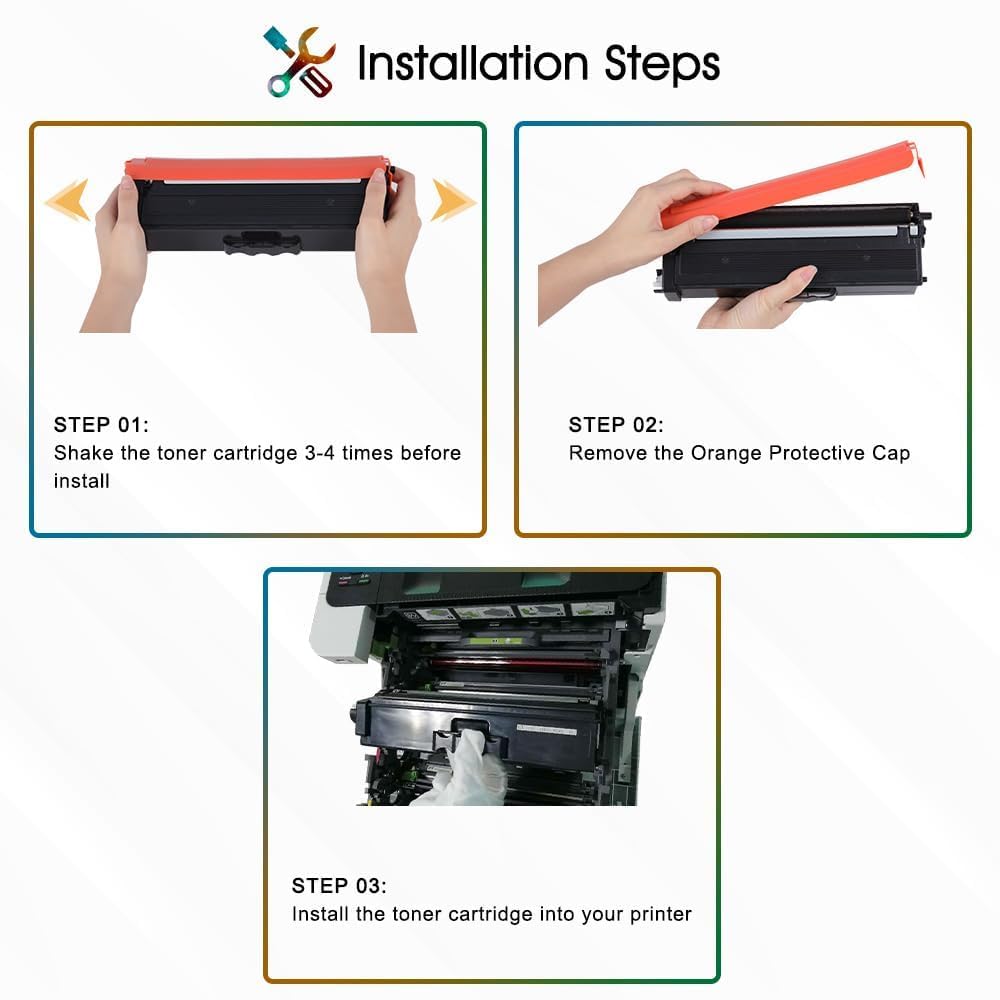 Installation Steps

STEP 01:
Shake the toner cartridge 3-4 times before install

STEP 02:
Remove the Orange Protective Cap

STEP 03:
Install the toner cartridge into your printer