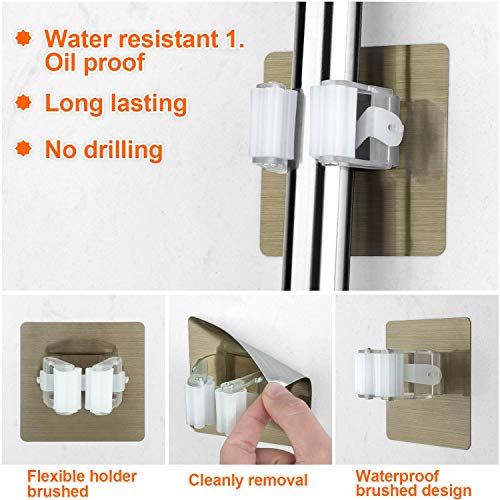 Water resistant 1. Oil proof

Long lasting

No drilling

Flexible holder brushed

Cleanly removal

Waterproof brushed design