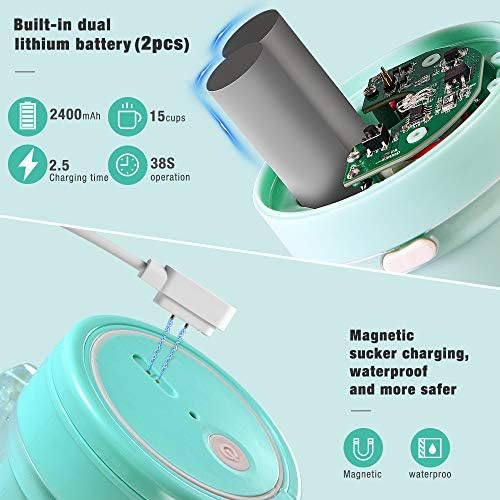 Built-in dual lithium battery (2pcs)

2400mAh

15cups

2.5
Charging time

38S
operation

Magnetic sucker charging, waterproof and more safer

Magnetic

waterproo