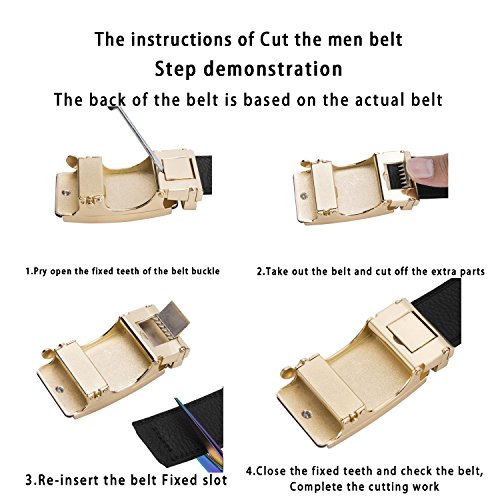 The instructions of Cut the men belt
Step demonstration
The back of the belt is based on the actual belt

1.Pry open the fixed teeth of the belt buckle

2.Take out the belt and cut off the extra parts

3.Re-insert the belt Fixed slot

4.Close the fixed teeth and check the belt, Complete the cutting work