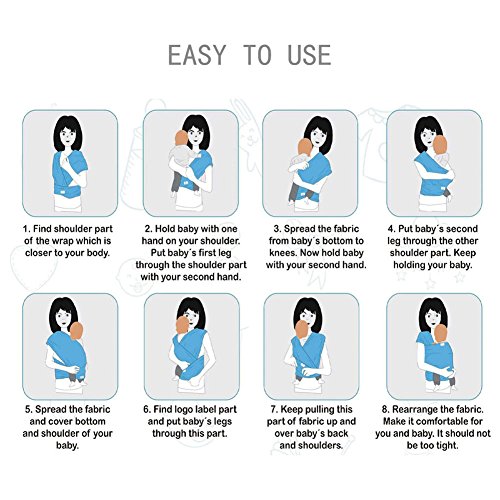 EASY TO USE

1. Find shoulder part of the wrap which is closer to your body.

2. Hold baby with one hand on your shoulder. Put baby´s first leg through the shoulder part with your second hand.

3. Spread the fabric from baby´s bottom to knees. Now hold baby with your second hand.

4. Put baby´s second leg through the other shoulder part. Keep holding your baby.

5. Spread the fabric and cover bottom and shoulder of your baby.

6. Find logo label part and put baby´s legs through this part.

7. Keep pulling this part of fabric up and over baby´s back and shoulders.

8. Rearrange the fabric. Make it comfortable for you and baby. It should not be too tight.