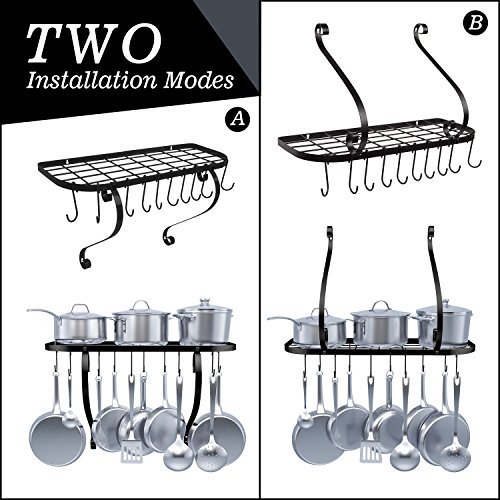 TWO
Installation Modes

A

B